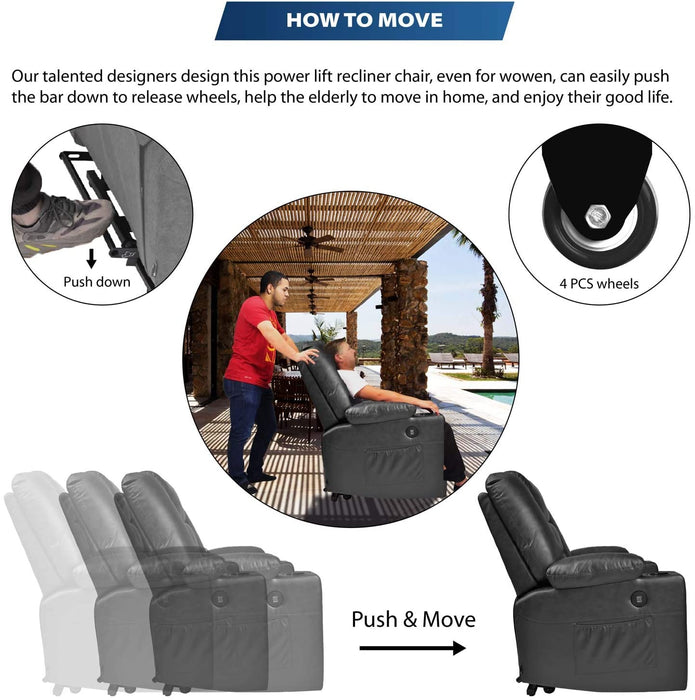 HOW TO MOVE

Our talented designers design this power lift recliner chair, even for wowen, can easily push the bar down to release wheels, help the elderly to move in home, and enjoy their good life.

Push down

4 PCS wheels

Push & Move