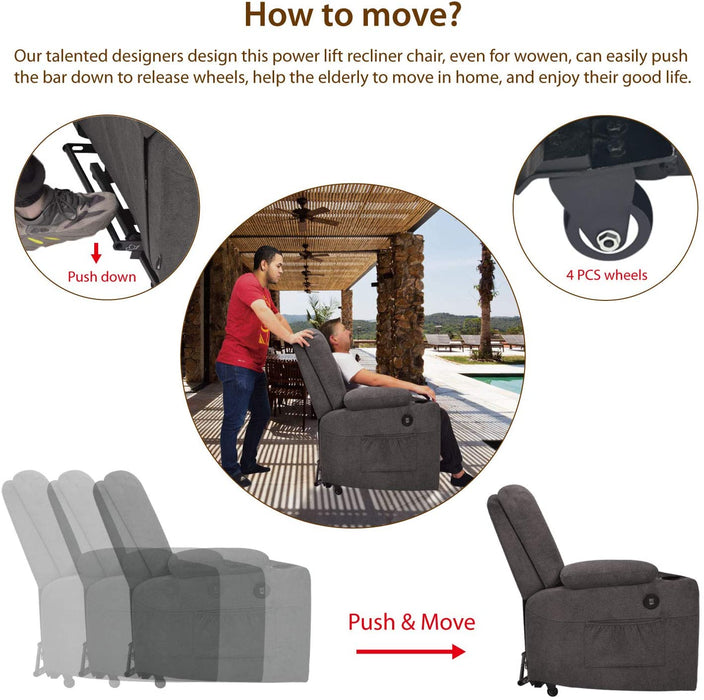 How to move?

Our talented designers design this power lift recliner chair, even for wowen, can easily push the bar down to release wheels, help the elderly to move in home, and enjoy their good life.

Push down

4 PCS wheels

Push & Move